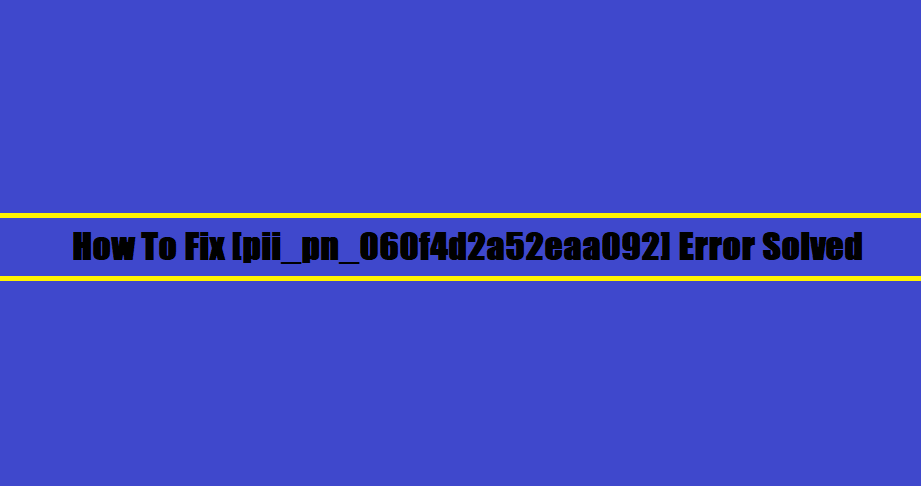 How To Fix [pii_pn_060f4d2a52eaa092] Error Solved